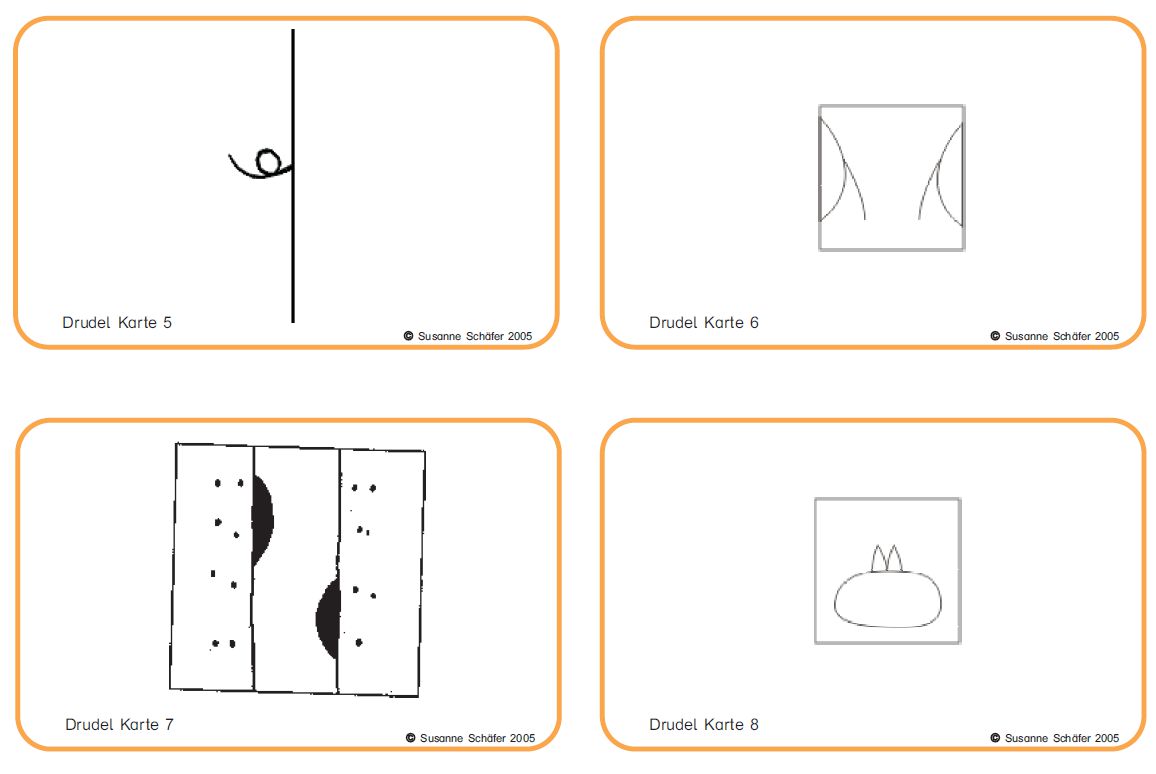 Drudel Karte 5

© Susanne Schäfer 2005

Drudel Karte 6

© Susanne Schäfer 2005

Drudel Karte 7

© Susanne Schäfer 2005

Drudel Karte 8

© Susanne Schäfer 2005