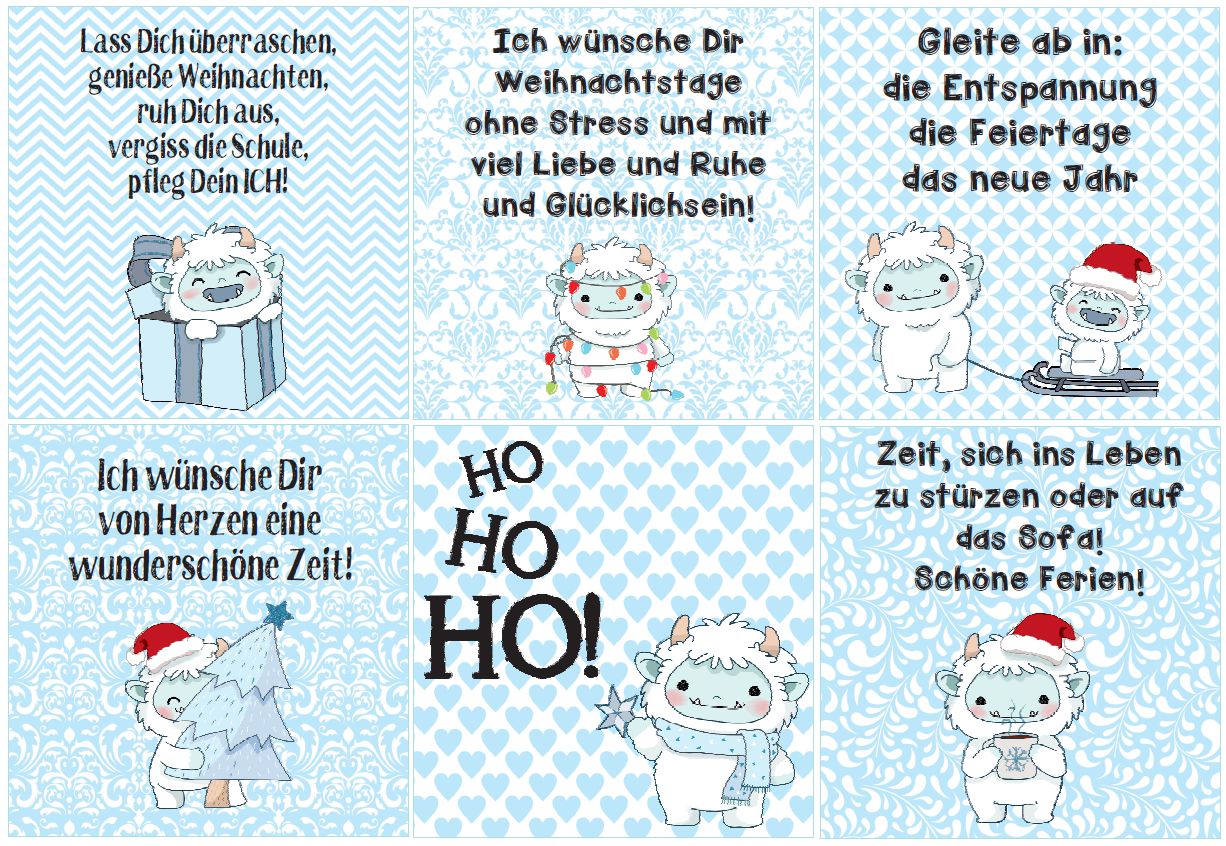 Lass Dich überraschen, genieße Weihnachten, ruh Dich aus, vergiss die Schule, pfleg Dein ICH!

Ich wünsche Dir Weihnachtstage ohne Stress und mit viel Liebe und Ruhe und Glücklichsein!

Gleite ab in:
die Entspannung
die Feiertage
das neue Jahr

Ich wünsche Dir von Herzen eine wunderschöne Zeit!

HO
HO
HO!

Zeit, sich ins Leben zu stürzen oder auf das Sofa!
Schöne Ferien!