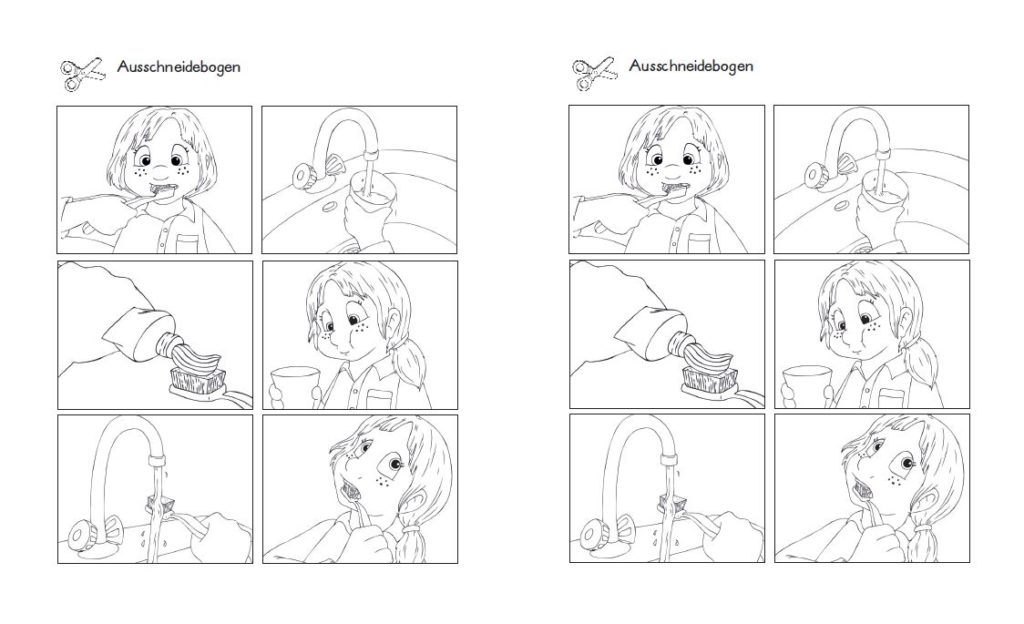 Ausschneidebogen

Ausschneidebogen