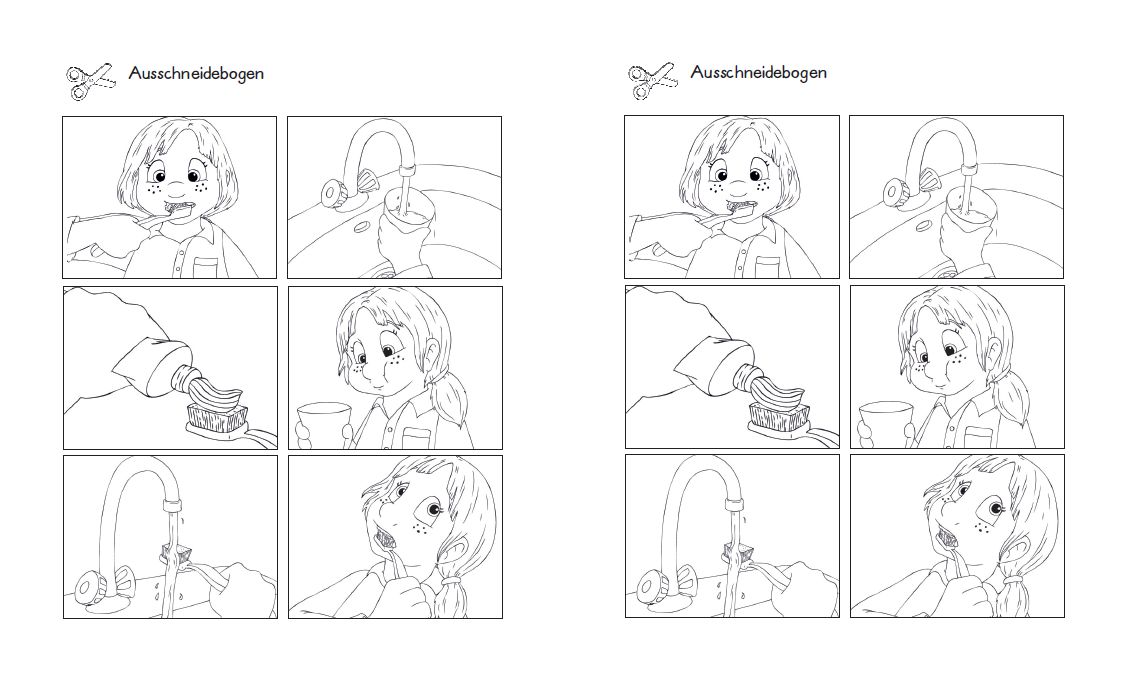 Ausschneidebogen

Ausschneidebogen