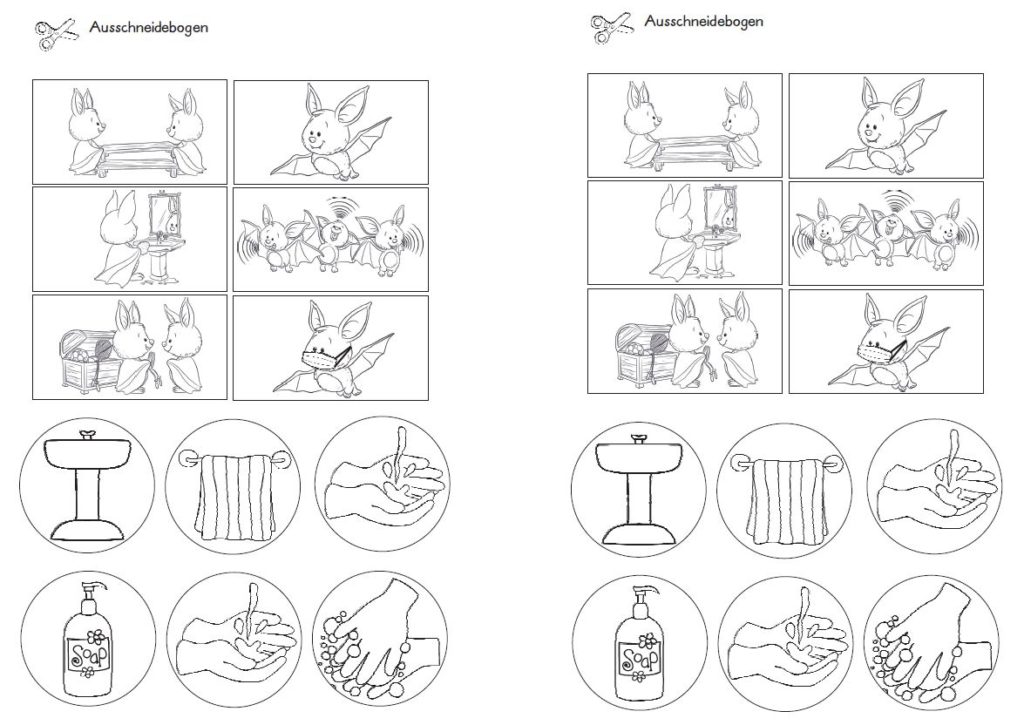 Ausschneidebogen

Soap

Ausschneidebogen

Soap