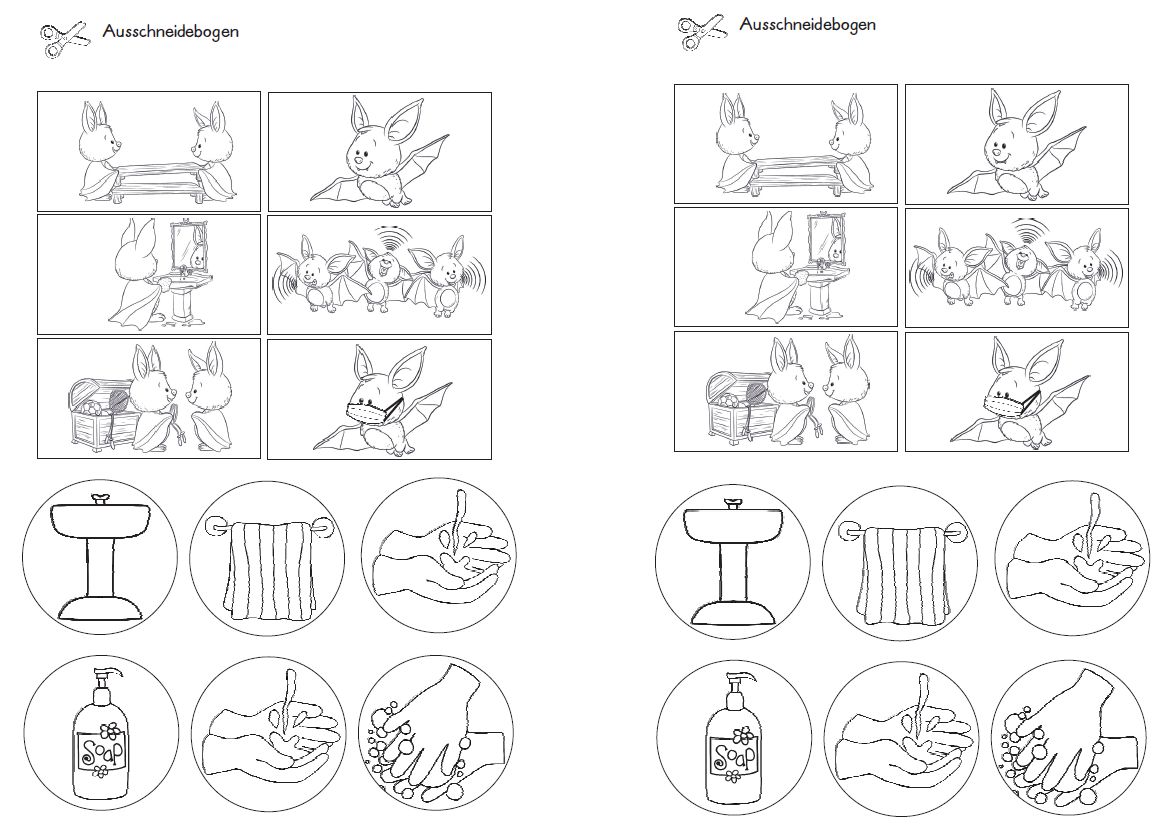 Ausschneidebogen

Soap

Ausschneidebogen

Soap