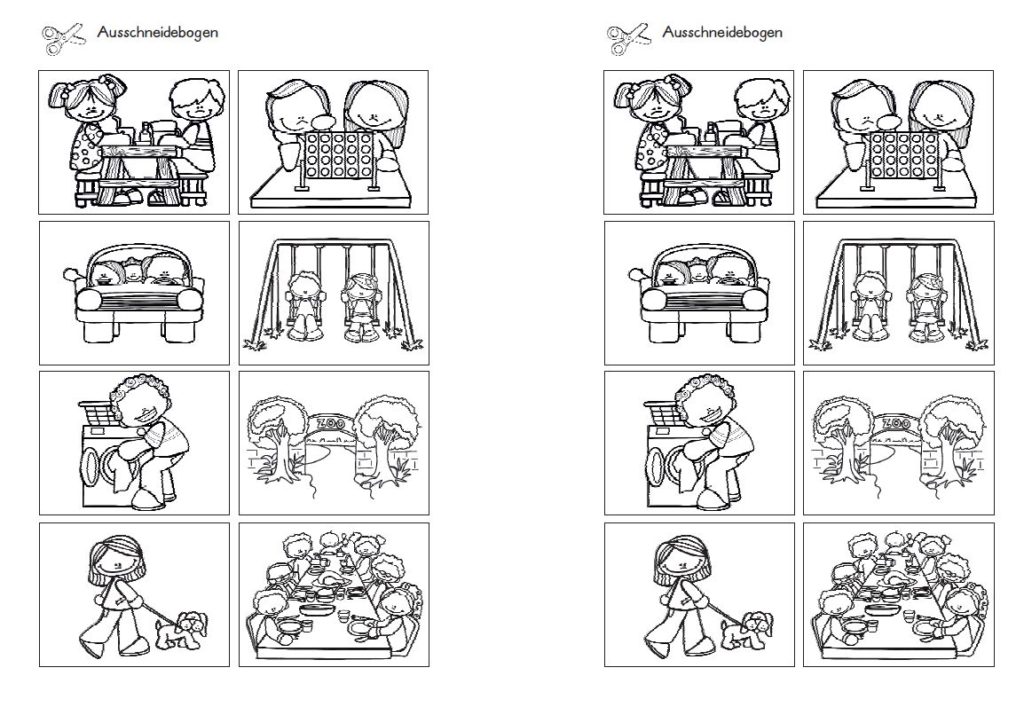 Ausschneidebogen

ZOO

Ausschneidebogen

ZOO