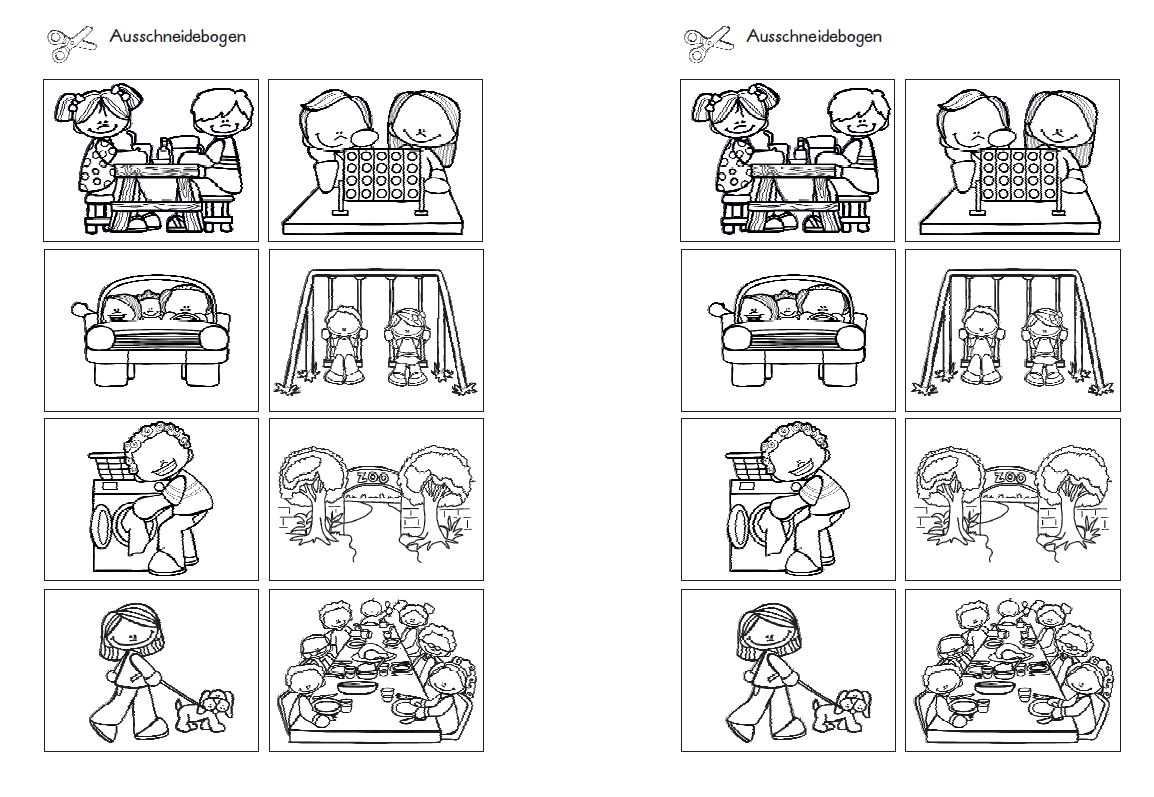 Ausschneidebogen

ZOO

Ausschneidebogen

ZOO