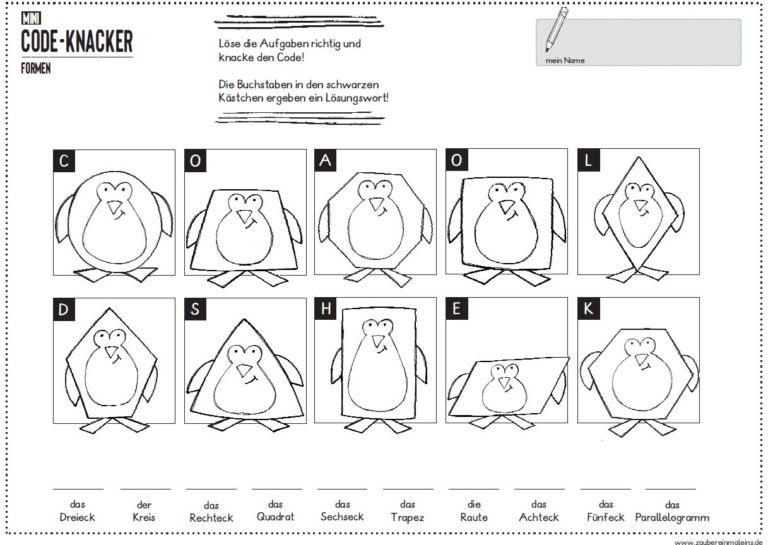 MINI
CODE-KNACKER
FORMEN

Löse die Aufgaben richtig und knacke den Code!

Die Buchstaben in den schwarzen Kästchen ergeben ein Lösungswort!

mein Name

C O A O L

D S H E K

das Dreieck
der Kreis
das Rechteck
das Quadrat
das Sechseck
das Trapez
die Raute
das Achteck
das Fünfeck
das Parallelogramm

www.zaubereinmaleins.de