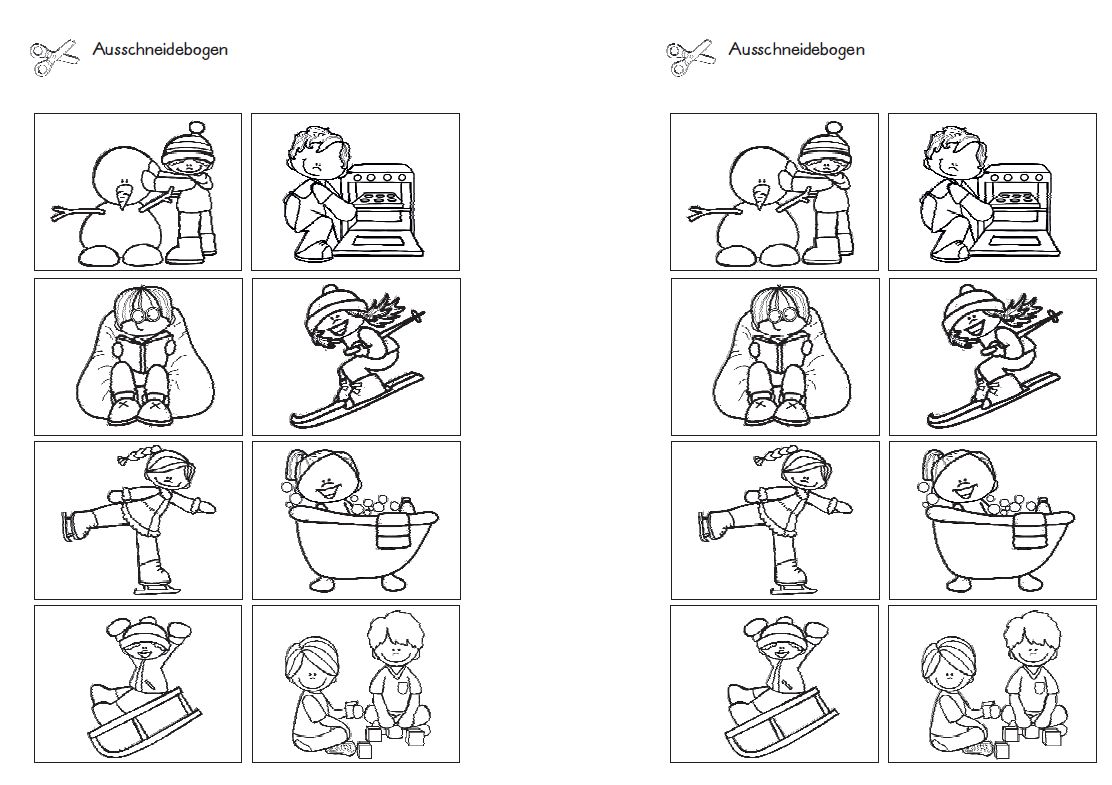 Ausschneidebogen

Ausschneidebogen