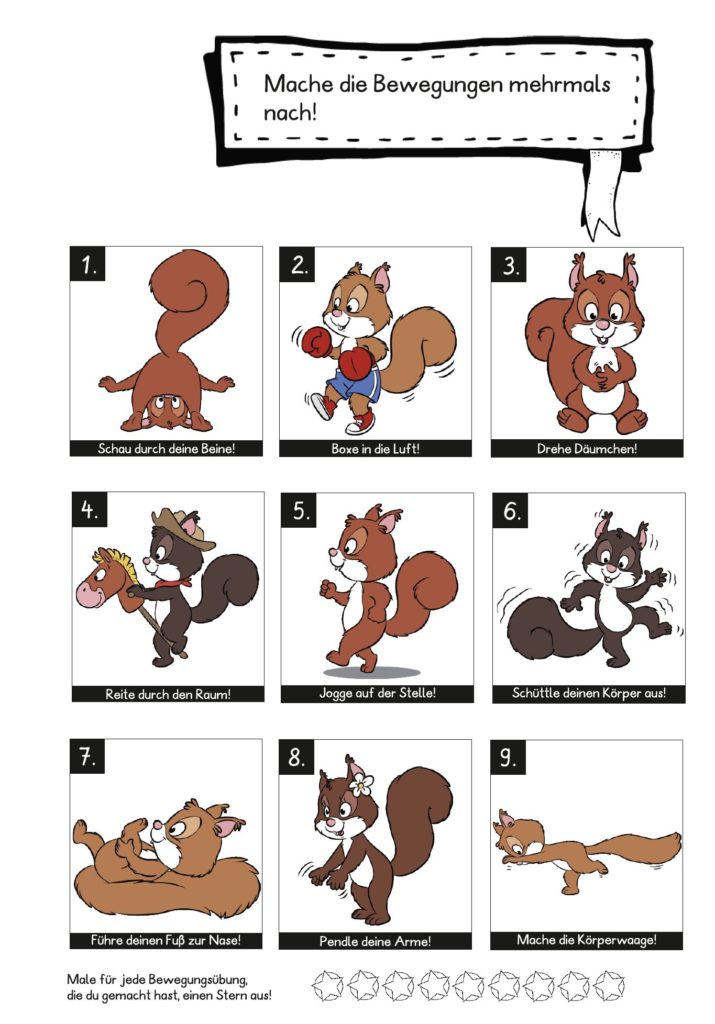 Mache die Bewegungen mehrmals nach!

1.
Schau durch deine Beine!

2.
Boxe in die Luft!

3.
Drehe Däumchen!

4.
Reite durch den Raum!

5.
Jogge auf der Stelle!

6.
Schüttle deinen Körper aus!

7.
Führe deinen Fuß zur Nase!

8.
Pendle deine Arme!

9.
Mache die Körperwaage!

Male für jede Bewegungsübung, die du gemacht hast, einen Stern aus!