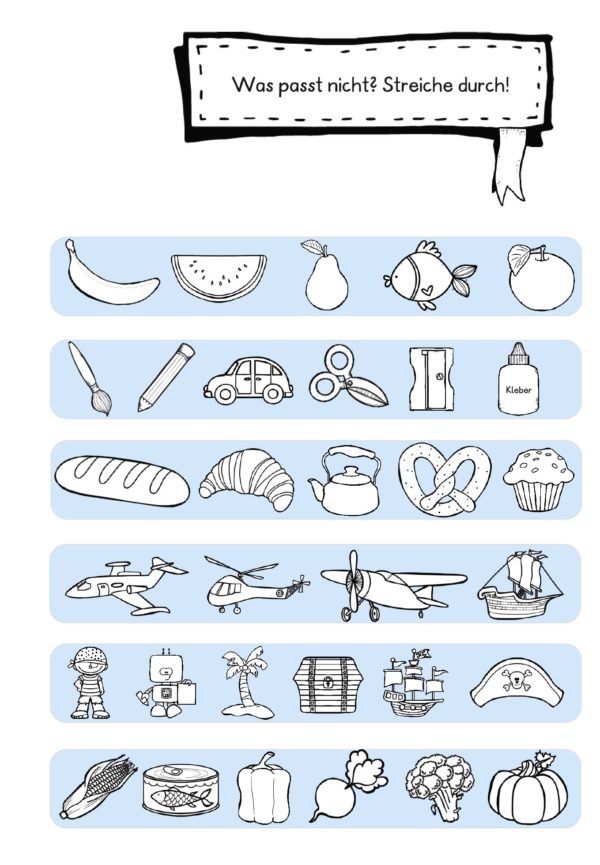 Was passt nicht? Streiche durch!

Kleber