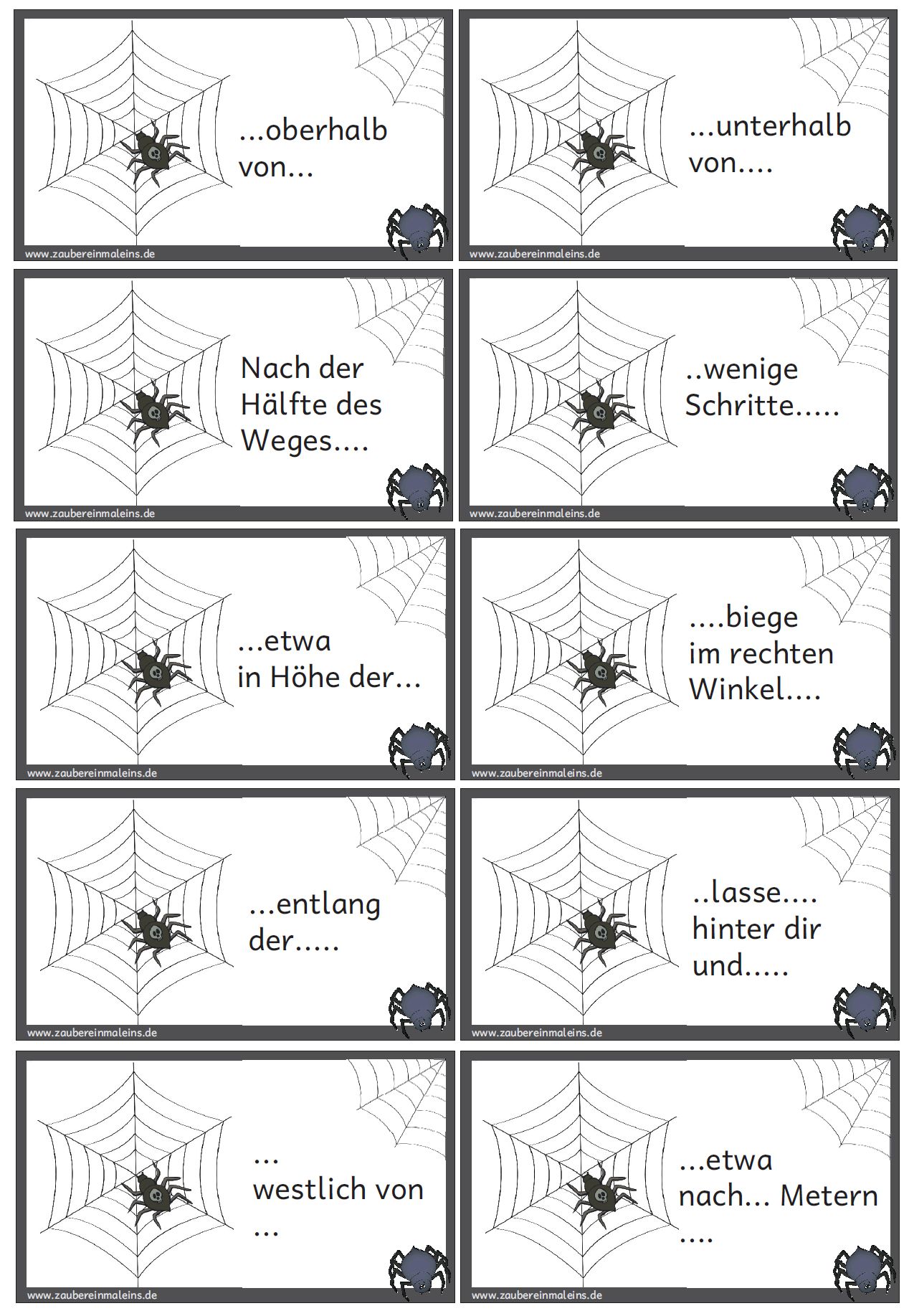 ...oberhalb von...

www.zaubereinmaleins.de

...unterhalb von....

www.zaubereinmaleins.de

Nach der Hälfte des Weges....

www.zaubereinmaleins.de

..wenige Schritte.....

www.zaubereinmaleins.de

...etwa in Höhe der...

www.zaubereinmaleins.de

....biege im rechten Winkel....

www.zaubereinmaleins.de

...entlang der.....

www.zaubereinmaleins.de

..lasse.... hinter dir und.....

www.zaubereinmaleins.de

... westlich von ...

www.zaubereinmaleins.de

...etwa nach... Metern ....

www.zaubereinmaleins.de